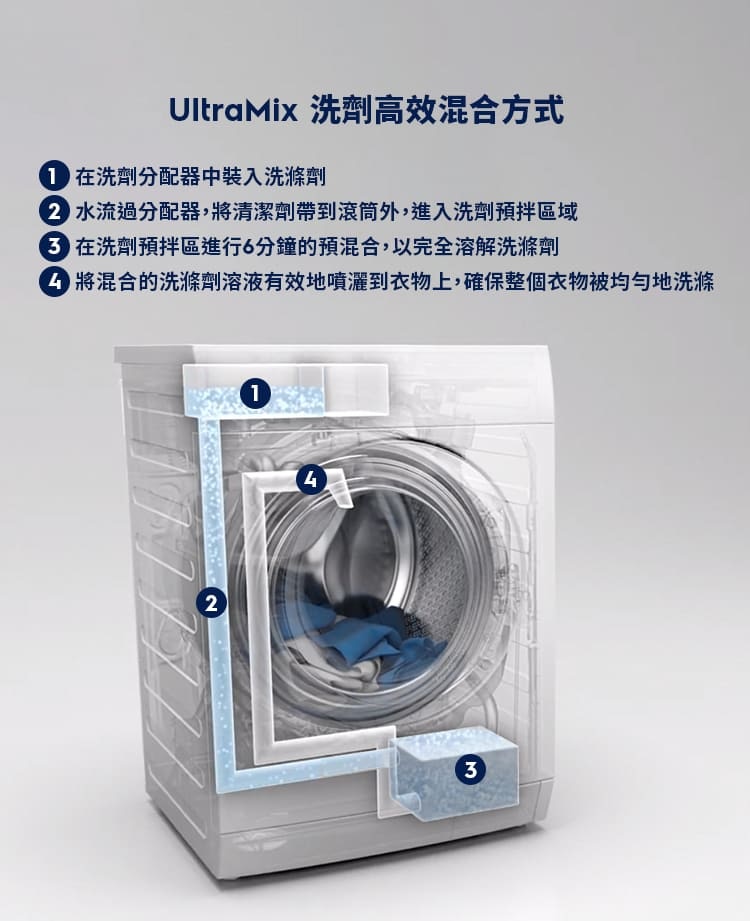 UltraMix 洗劑高效混合方式

1 在洗劑分配器中裝入洗滌劑
2 水流過分配器，將清潔劑帶到滾筒外，進入洗劑預拌區域
3 在洗劑預拌區進行6分鐘的預混合，以完全溶解洗滌劑
4 將混合的洗滌劑溶液有效地噴灑到衣物上，確保整個衣物被均勻地洗滌

1
4
2
3